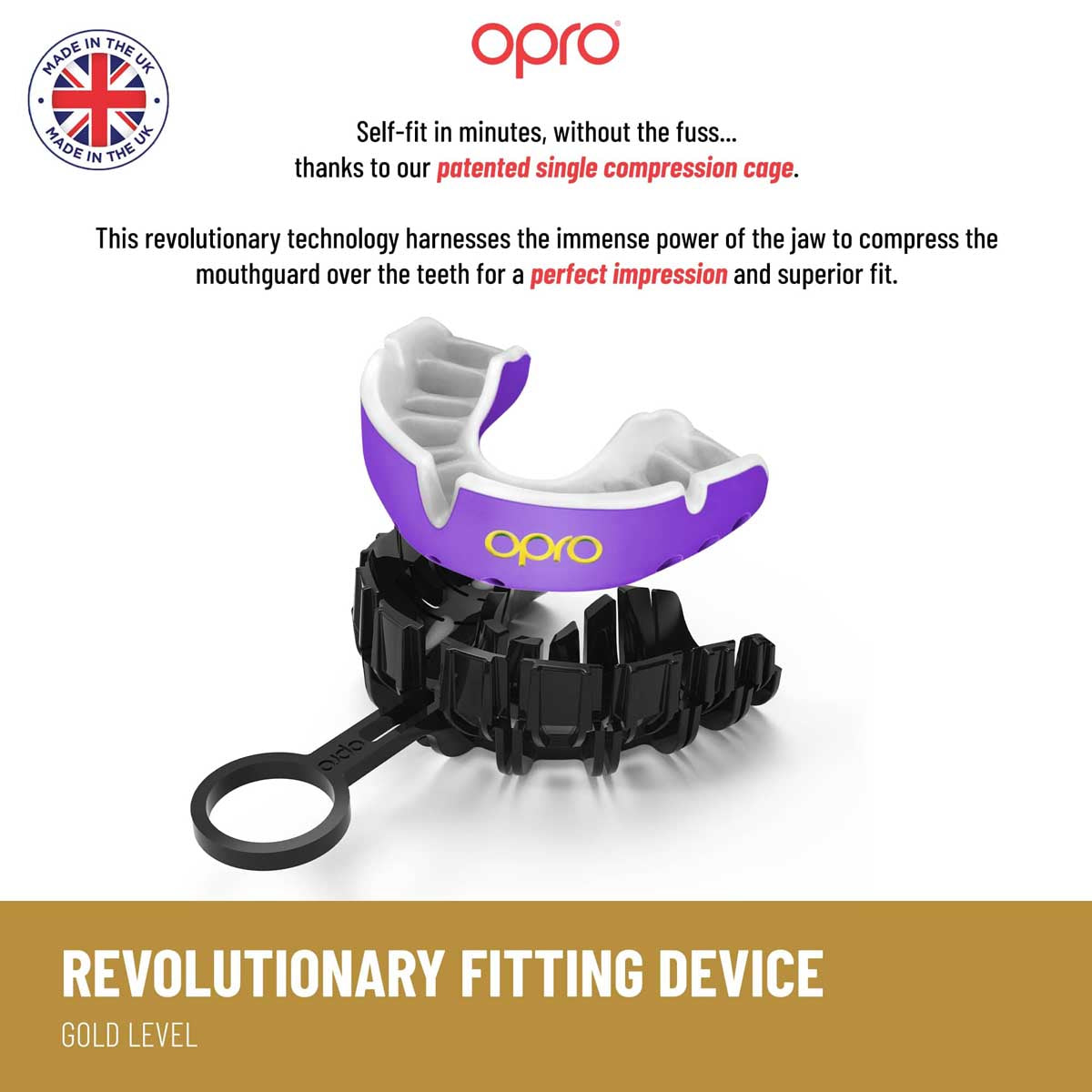 MADE IN THE UK
MADE IN THE UK

opro

Self-fit in minutes, without the fuss... thanks to our patented single compression cage.

This revolutionary technology harnesses the immense power of the jaw to compress the mouthguard over the teeth for a perfect impression and superior fit.

opro

opro

REVOLUTIONARY FITTING DEVICE

GOLD LEVEL